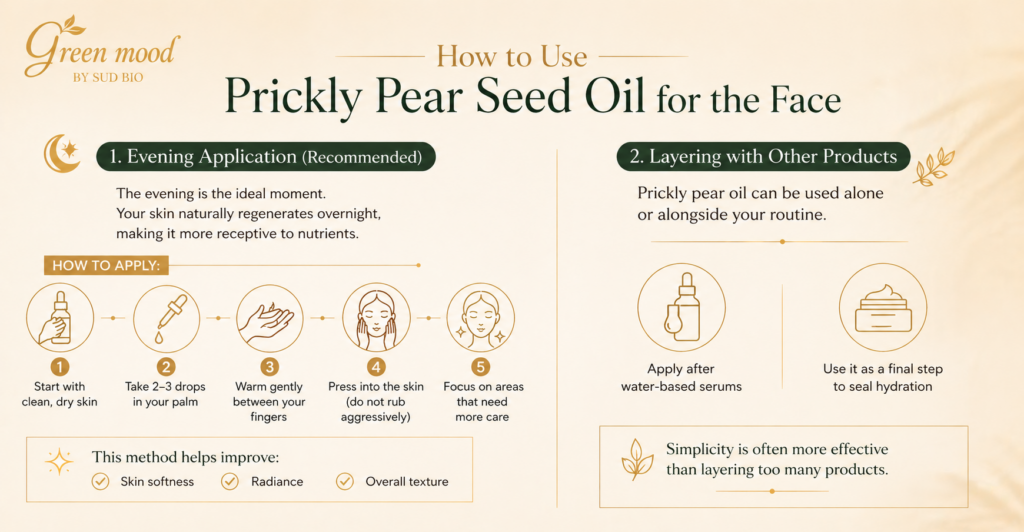 Green mood
BY SUD BIO

How to Use
Prickly Pear Seed Oil for the Face

1. Evening Application (Recommended)

The evening is the ideal moment. Your skin naturally regenerates overnight, making it more receptive to nutrients.

HOW TO APPLY:

1
Start with clean, dry skin

2
Take 2–3 drops in your palm

3
Warm gently between your fingers

4
Press into the skin (do not rub aggressively)

5
Focus on areas that need more care

This method helps improve:
Skin softness
Radiance
Overall texture

2. Layering with Other Products

Prickly pear oil can be used alone or alongside your routine.

Apply after water-based serums

Use it as a final step to seal hydration

Simplicity is often more effective than layering too many products.